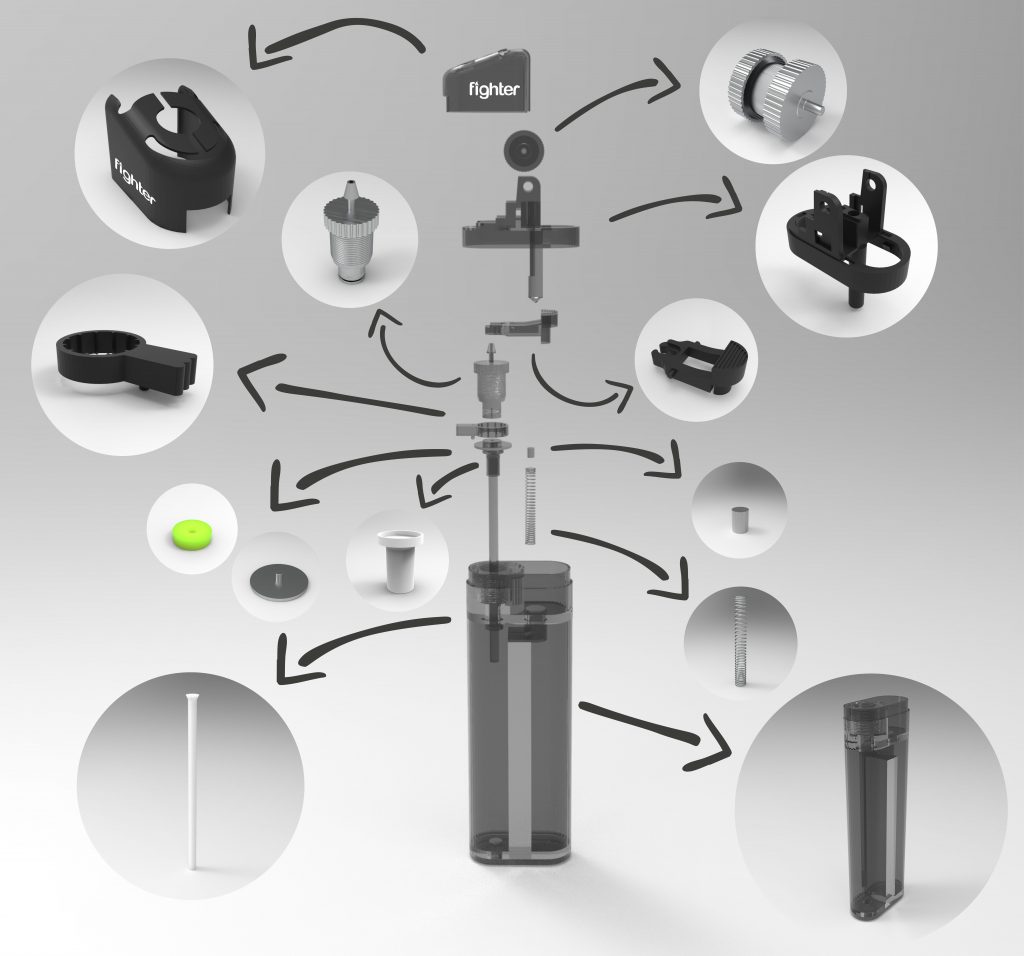 fighter

fighter